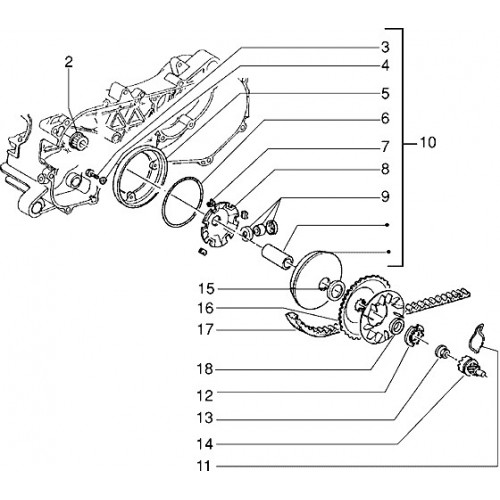 2
3
4
5
6
7
8
9
10
15
16
17
18
12
13
14
11